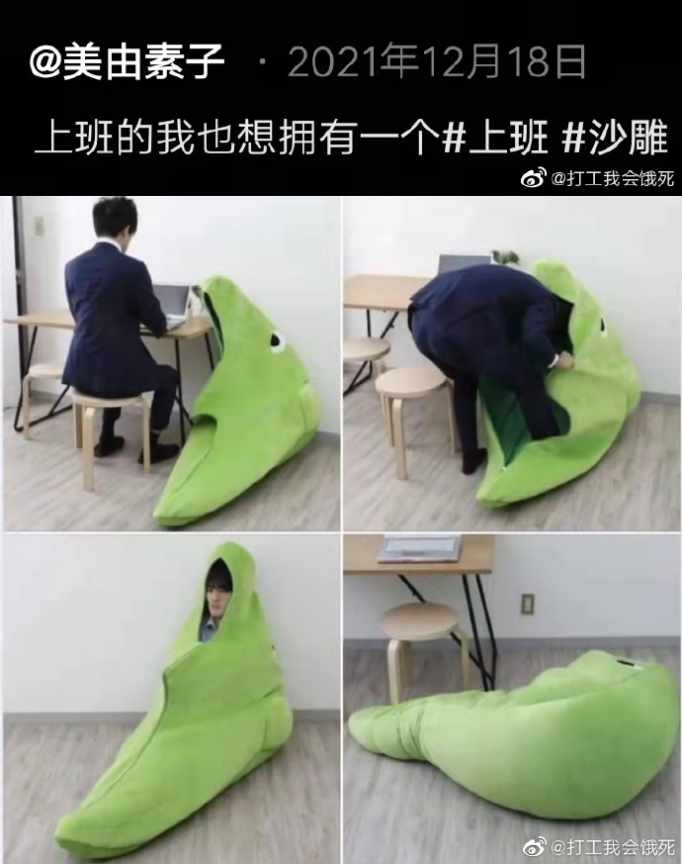 @美由素子 · 2021年12月18日

上班的我也想拥有一个#上班 #沙雕

@打工我会饿死

@打工我会饿死